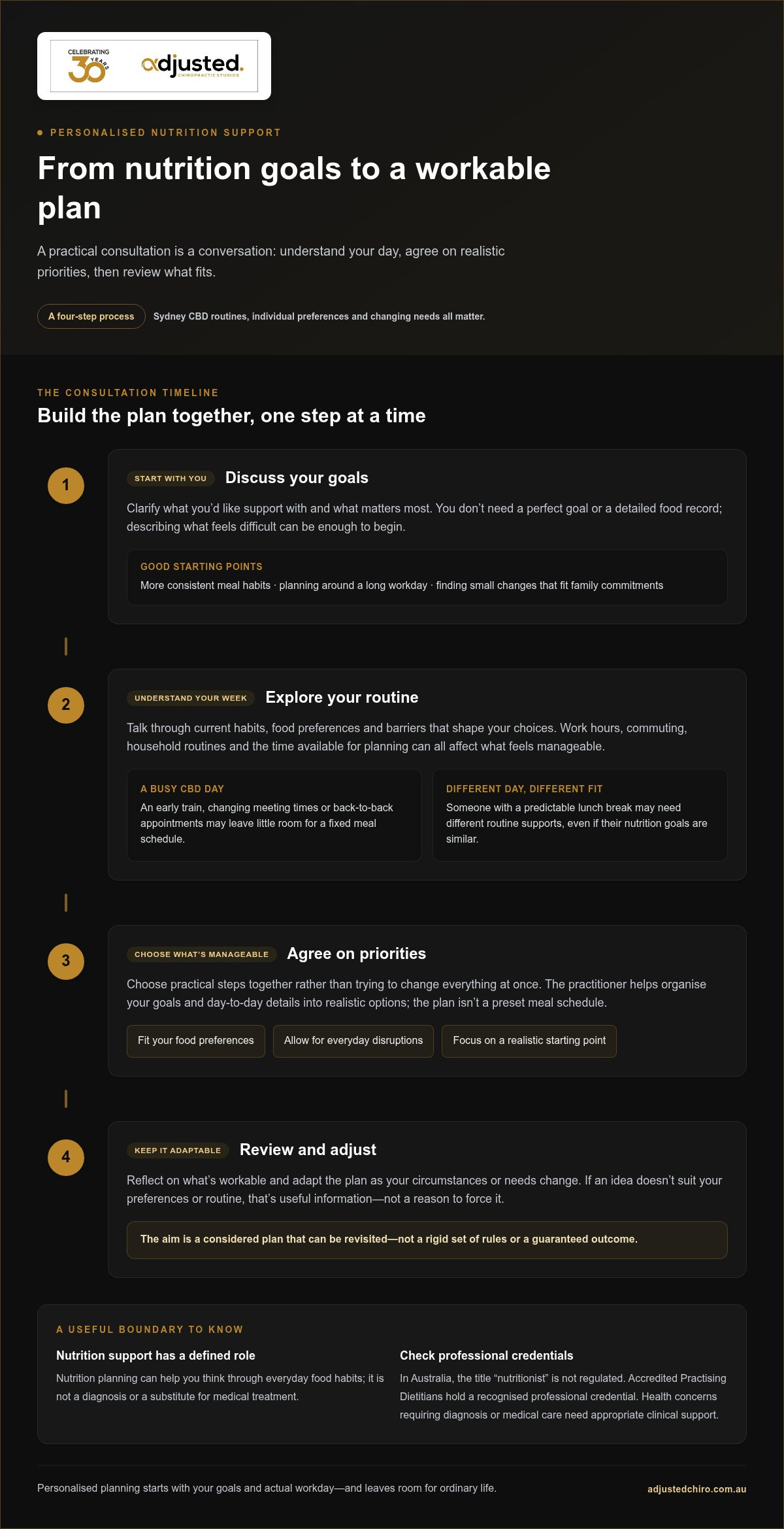 CELEBRATING 30 YEARS

adjusted.
CHIROPRACTIC STUDIOS

• PERSONALISED NUTRITION SUPPORT

From nutrition goals to a workable plan

A practical consultation is a conversation: understand your day, agree on realistic priorities, then review what fits.

A four-step process

Sydney CBD routines, individual preferences and changing needs all matter.

THE CONSULTATION TIMELINE

Build the plan together, one step at a time

1

START WITH YOU

Discuss your goals

Clarify what you'd like support with and what matters most. You don't need a perfect goal or a detailed food record; describing what feels difficult can be enough to begin.

GOOD STARTING POINTS

More consistent meal habits · planning around a long workday · finding small changes that fit family commitments

2

UNDERSTAND YOUR WEEK

Explore your routine

Talk through current habits, food preferences and barriers that shape your choices. Work hours, commuting, household routines and the time available for planning can all affect what feels manageable.

A BUSY CBD DAY

An early train, changing meeting times or back-to-back appointments may leave little room for a fixed meal schedule.

DIFFERENT DAY, DIFFERENT FIT

Someone with a predictable lunch break may need different routine supports, even if their nutrition goals are similar.

3

CHOOSE WHAT'S MANAGEABLE

Agree on priorities

Choose practical steps together rather than trying to change everything at once. The practitioner helps organise your goals and day-to-day details into realistic options; the plan isn't a preset meal schedule.

Fit your food preferences

Allow for everyday disruptions

Focus on a realistic starting point

4

KEEP IT ADAPTABLE

Review and adjust

Reflect on what's workable and adapt the plan as your circumstances or needs change. If an idea doesn't suit your preferences or routine, that's useful information—not a reason to force it.

The aim is a considered plan that can be revisited—not a rigid set of rules or a guaranteed outcome.

A USEFUL BOUNDARY TO KNOW

Nutrition support has a defined role

Nutrition planning can help you think through everyday food habits; it is not a diagnosis or a substitute for medical treatment.

Check professional credentials

In Australia, the title "nutritionist" is not regulated. Accredited Practising Dietitians hold a recognised professional credential. Health concerns requiring diagnosis or medical care need appropriate clinical support.

Personalised planning starts with your goals and actual workday—and leaves room for ordinary life.

adjustedchiro.com.au