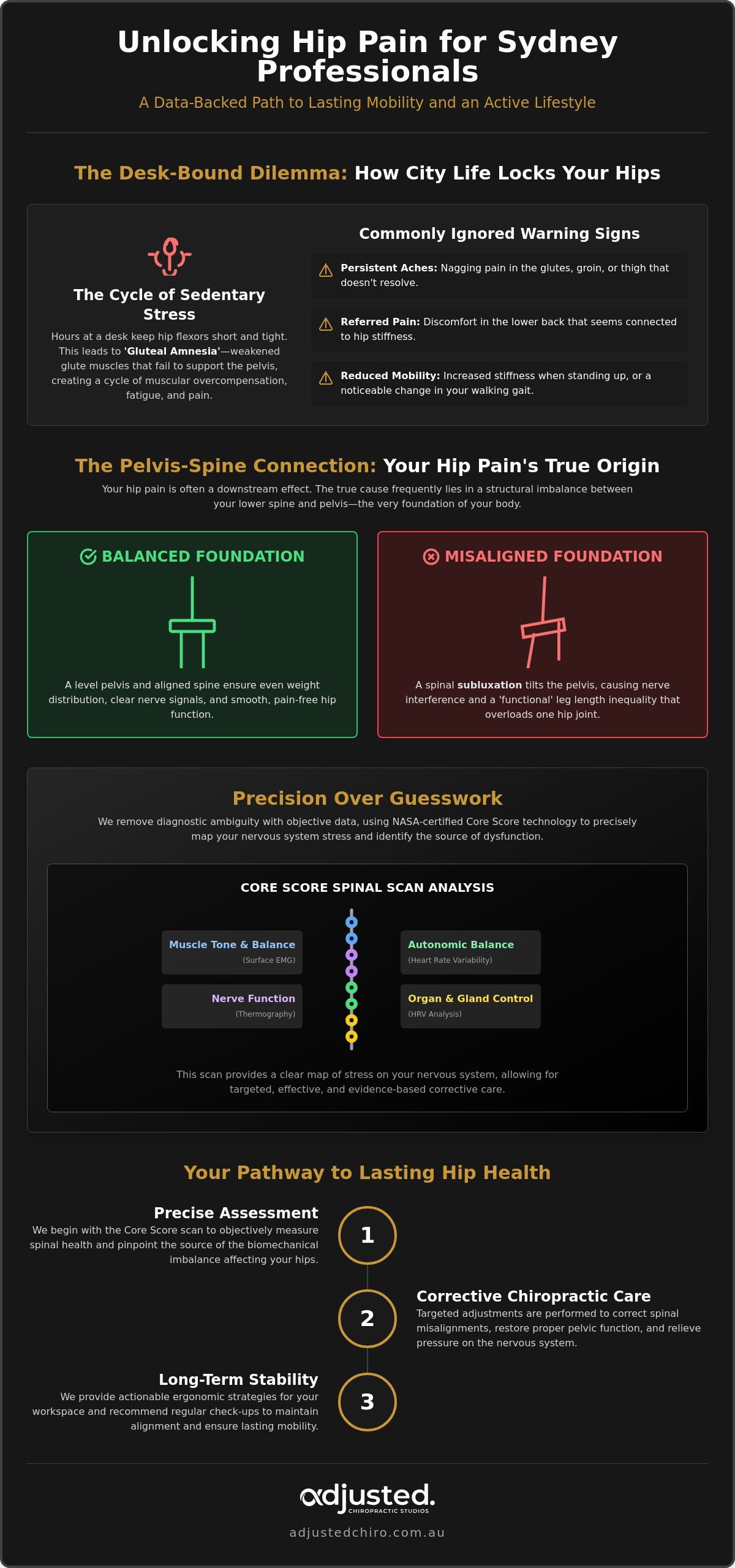 Unlocking Hip Pain for Sydney Professionals

A Data-Backed Path to Lasting Mobility and an Active Lifestyle

The Desk-Bound Dilemma: How City Life Locks Your Hips

The Cycle of Sedentary Stress

Hours at a desk keep hip flexors short and tight. This leads to 'Gluteal Amnesia'—weakened glute muscles that fail to support the pelvis, creating a cycle of muscular overcompensation, fatigue, and pain.

Commonly Ignored Warning Signs

Persistent Aches: Nagging pain in the glutes, groin, or thigh that doesn't resolve.

Referred Pain: Discomfort in the lower back that seems connected to hip stiffness.

Reduced Mobility: Increased stiffness when standing up, or a noticeable change in your walking gait.

The Pelvis-Spine Connection: Your Hip Pain's True Origin

Your hip pain is often a downstream effect. The true cause frequently lies in a structural imbalance between your lower spine and pelvis—the very foundation of your body.

BALANCED FOUNDATION

A level pelvis and aligned spine ensure even weight distribution, clear nerve signals, and smooth, pain-free hip function.

MISALIGNED FOUNDATION

A spinal subluxation tilts the pelvis, causing nerve interference and a 'functional' leg length inequality that overloads one hip joint.

Precision Over Guesswork

We remove diagnostic ambiguity with objective data, using NASA-certified Core Score technology to precisely map your nervous system stress and identify the source of dysfunction.

CORE SCORE SPINAL SCAN ANALYSIS

Muscle Tone & Balance
(Surface EMG)

Nerve Function
(Thermography)

Autonomic Balance
(Heart Rate Variability)

Organ & Gland Control
(HRV Analysis)

This scan provides a clear map of stress on your nervous system, allowing for targeted, effective, and evidence-based corrective care.

Your Pathway to Lasting Hip Health

Precise Assessment
We begin with the Core Score scan to objectively measure spinal health and pinpoint the source of the biomechanical imbalance affecting your hips.

1

2

Corrective Chiropractic Care
Targeted adjustments are performed to correct spinal misalignments, restore proper pelvic function, and relieve pressure on the nervous system.

Long-Term Stability
We provide actionable ergonomic strategies for your workspace and recommend regular check-ups to maintain alignment and ensure lasting mobility.

3

adjusted.
CHIROPRACTIC STUDIOS

adjustedchiro.com.au